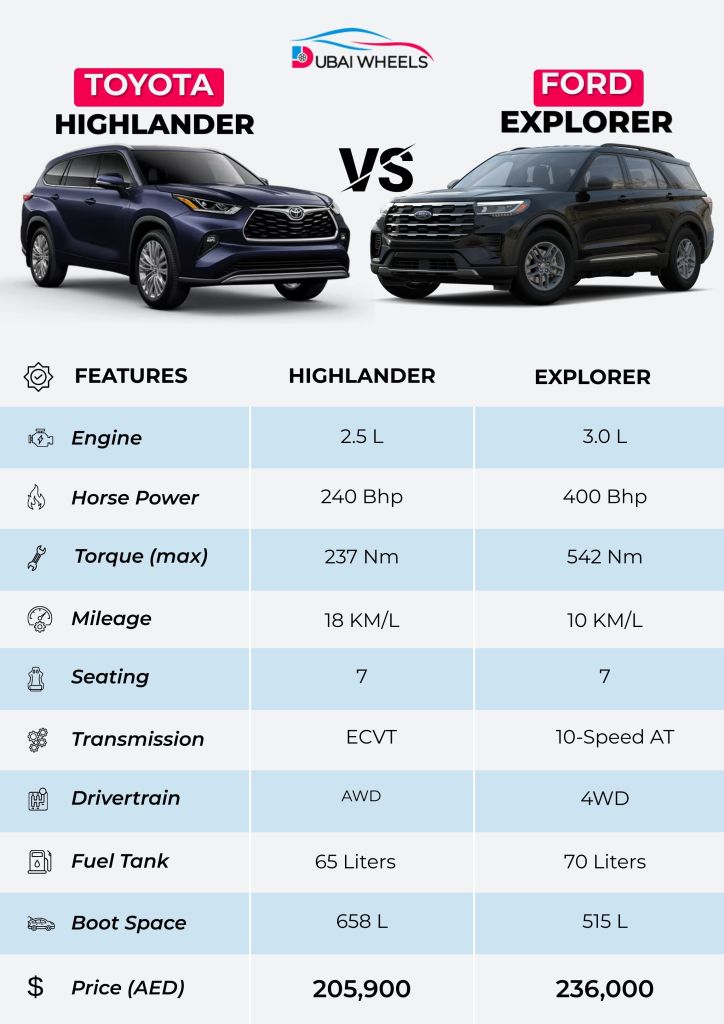 DUBAI WHEELS

TOYOTA
HIGHLANDER

VS

FORD
EXPLORER

| FEATURES | HIGHLANDER | EXPLORER |
|---|---|---|
| Engine | 2.5 L | 3.0 L |
| Horse Power | 240 Bhp | 400 Bhp |
| Torque (max) | 237 Nm | 542 Nm |
| Mileage | 18 KM/L | 10 KM/L |
| Seating | 7 | 7 |
| Transmission | ECVT | 10-Speed AT |
| Drivertrain | AWD | 4WD |
| Fuel Tank | 65 Liters | 70 Liters |
| Boot Space | 658 L | 515 L |
| $ Price (AED) | 205,900 | 236,000 |