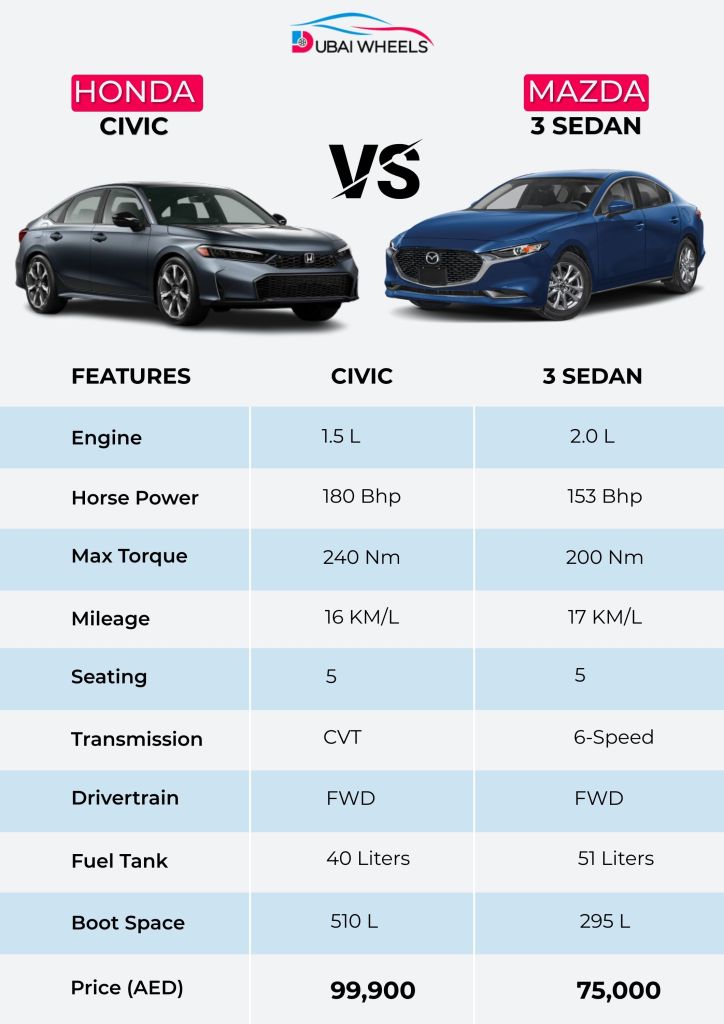 DUBAI WHEELS

HONDA
CIVIC

VS

MAZDA
3 SEDAN

| FEATURES | CIVIC | 3 SEDAN |
|---|---|---|
| Engine | 1.5 L | 2.0 L |
| Horse Power | 180 Bhp | 153 Bhp |
| Max Torque | 240 Nm | 200 Nm |
| Mileage | 16 KM/L | 17 KM/L |
| Seating | 5 | 5 |
| Transmission | CVT | 6-Speed |
| Drivertrain | FWD | FWD |
| Fuel Tank | 40 Liters | 51 Liters |
| Boot Space | 510 L | 295 L |
| Price (AED) | 99,900 | 75,000 |