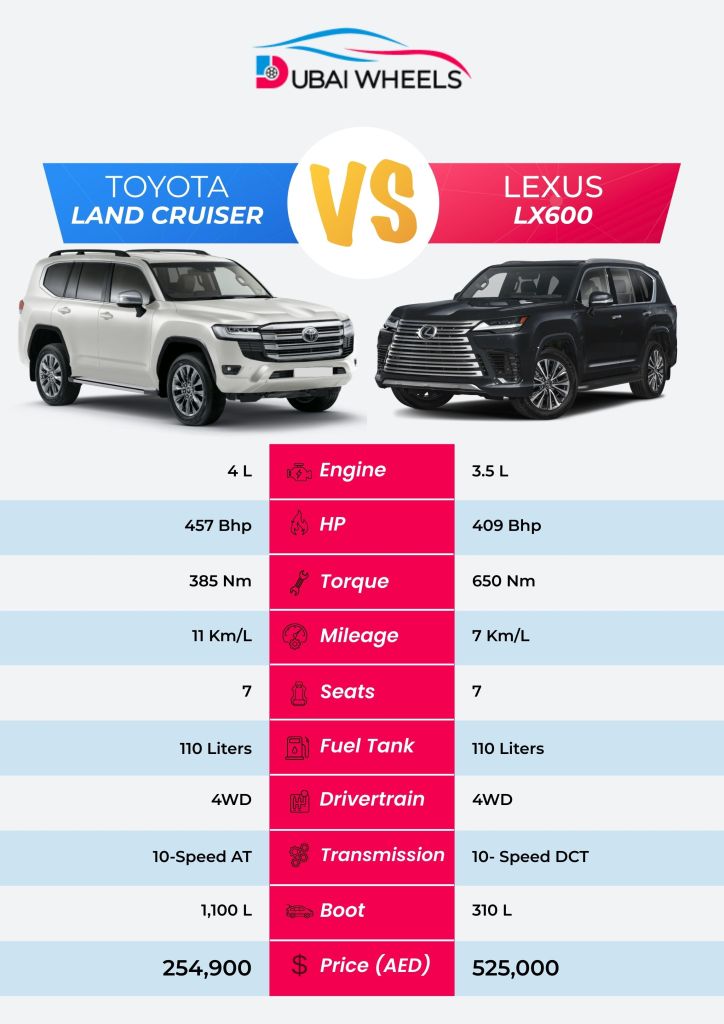 DUBAI WHEELS

TOYOTA
LAND CRUISER

VS

LEXUS
LX600

| | | |
|---|---|---|
| 4 L | Engine | 3.5 L |
| 457 Bhp | HP | 409 Bhp |
| 385 Nm | Torque | 650 Nm |
| 11 Km/L | Mileage | 7 Km/L |
| 7 | Seats | 7 |
| 110 Liters | Fuel Tank | 110 Liters |
| 4WD | Drivertrain | 4WD |
| 10-Speed AT | Transmission | 10- Speed DCT |
| 1,100 L | Boot | 310 L |
| 254,900 | $ Price (AED) | 525,000 |