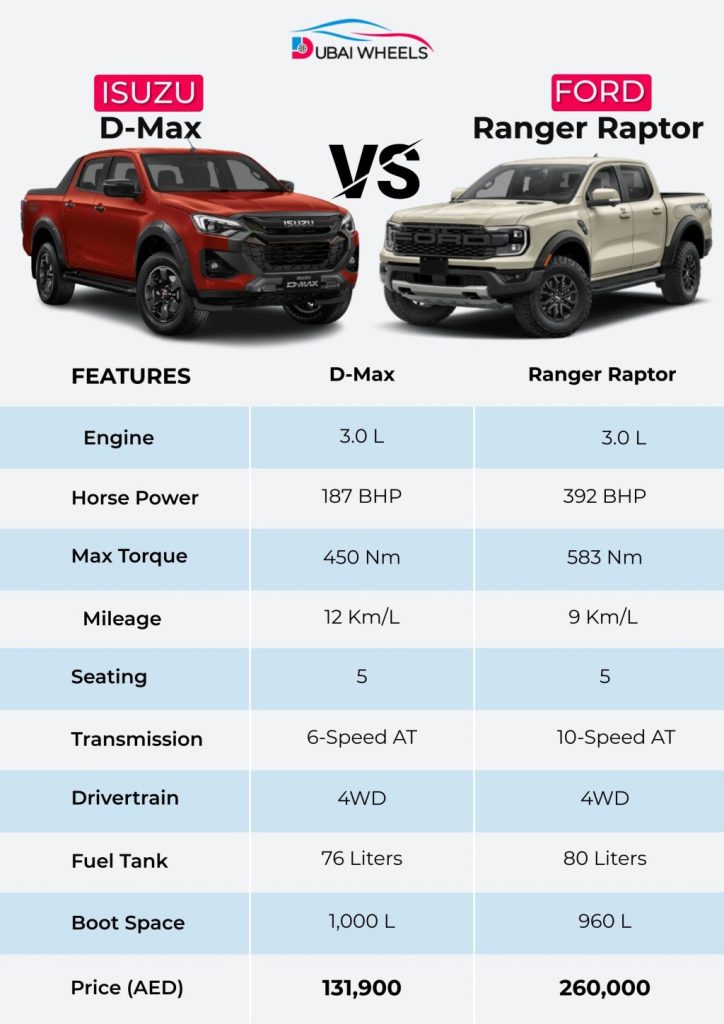 DUBAI WHEELS

ISUZU
D-Max

VS

FORD
Ranger Raptor

ISUZU
D-MAX

FORD

| FEATURES | D-Max | Ranger Raptor |
|---|---|---|
| Engine | 3.0 L | 3.0 L |
| Horse Power | 187 BHP | 392 BHP |
| Max Torque | 450 Nm | 583 Nm |
| Mileage | 12 Km/L | 9 Km/L |
| Seating | 5 | 5 |
| Transmission | 6-Speed AT | 10-Speed AT |
| Drivertrain | 4WD | 4WD |
| Fuel Tank | 76 Liters | 80 Liters |
| Boot Space | 1,000 L | 960 L |
| Price (AED) | 131,900 | 260,000 |