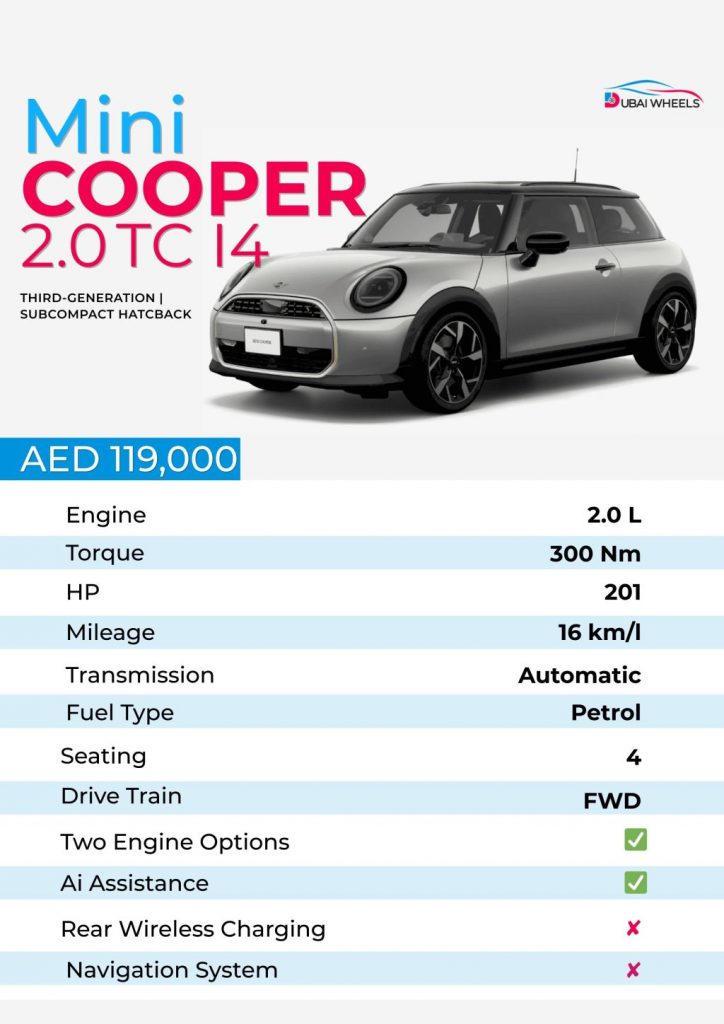 DUBAI WHEELS

Mini
COOPER
2.0 TC I4

THIRD-GENERATION | SUBCOMPACT HATCBACK

AED 119,000

| Engine | 2.0 L |
|---|---|
| Torque | 300 Nm |
| HP | 201 |
| Mileage | 16 km/l |
| Transmission | Automatic |
| Fuel Type | Petrol |
| Seating | 4 |
| Drive Train | FWD |
| Two Engine Options | ✅ |
| Ai Assistance | ✅ |
| Rear Wireless Charging | ✘ |
| Navigation System | ✘ |